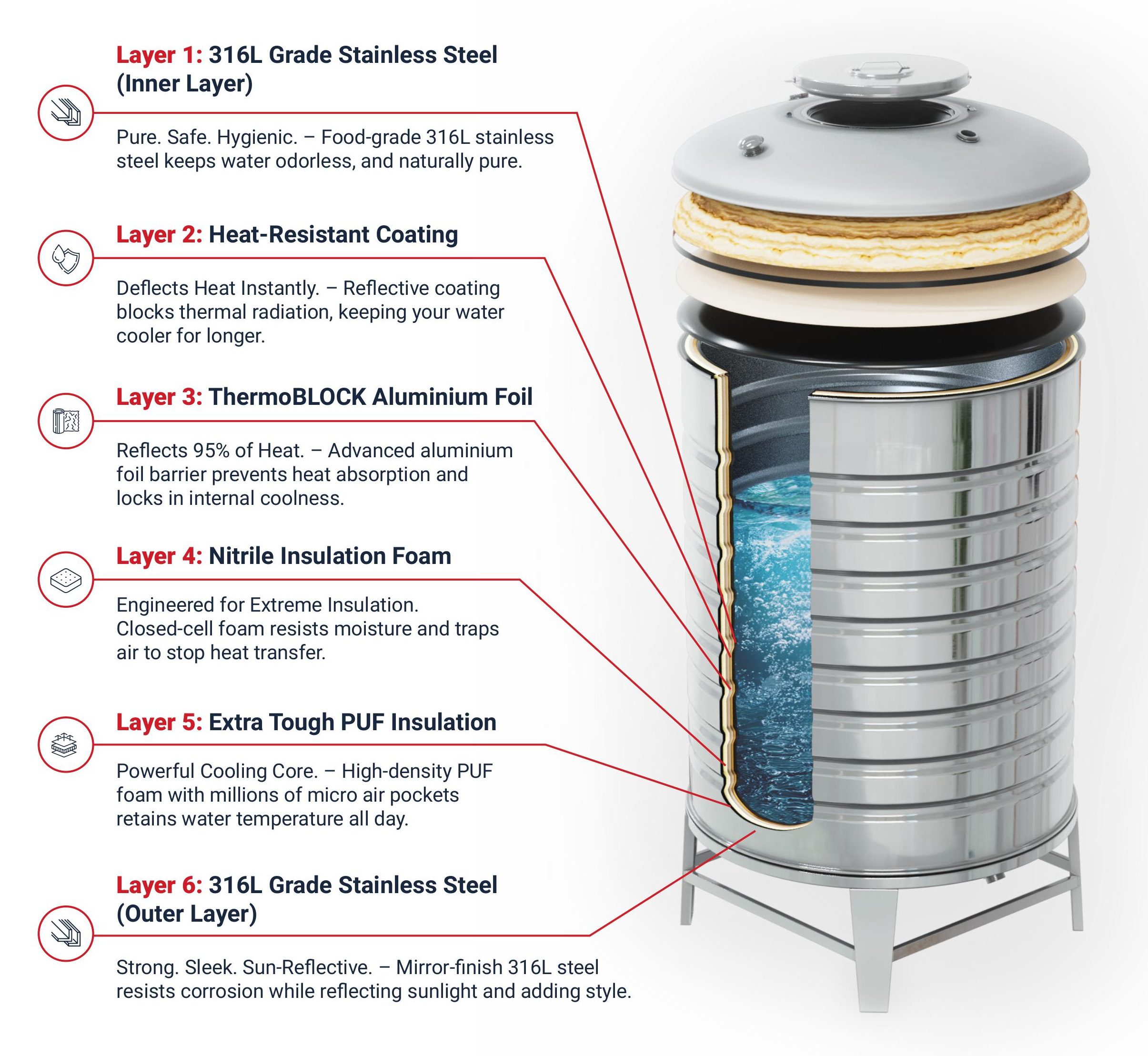 Layer 1: 316L Grade Stainless Steel (Inner Layer)

Pure. Safe. Hygienic. – Food-grade 316L stainless steel keeps water odorless, and naturally pure.

Layer 2: Heat-Resistant Coating

Deflects Heat Instantly. – Reflective coating blocks thermal radiation, keeping your water cooler for longer.

Layer 3: ThermoBLOCK Aluminium Foil

Reflects 95% of Heat. – Advanced aluminium foil barrier prevents heat absorption and locks in internal coolness.

Layer 4: Nitrile Insulation Foam

Engineered for Extreme Insulation. Closed-cell foam resists moisture and traps air to stop heat transfer.

Layer 5: Extra Tough PUF Insulation

Powerful Cooling Core. – High-density PUF foam with millions of micro air pockets retains water temperature all day.

Layer 6: 316L Grade Stainless Steel (Outer Layer)

Strong. Sleek. Sun-Reflective. – Mirror-finish 316L steel resists corrosion while reflecting sunlight and adding style.